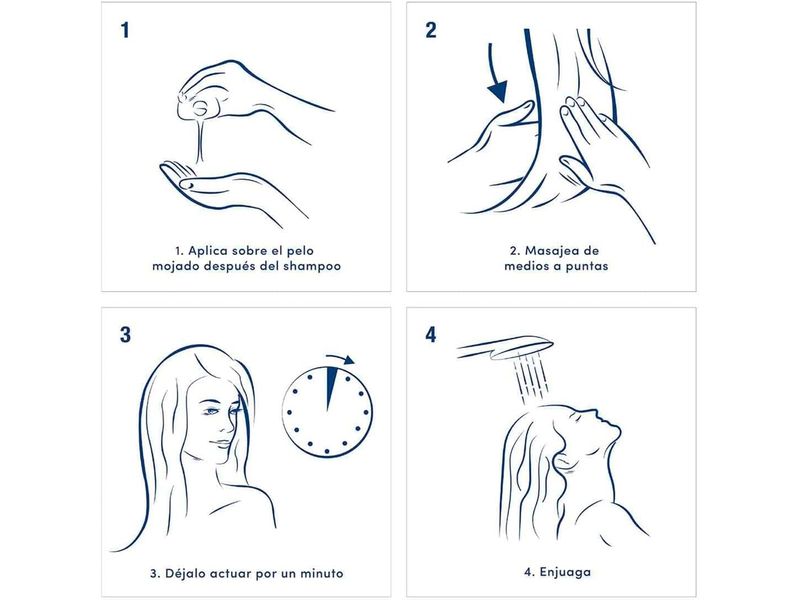 1

1. Aplica sobre el pelo mojado después del shampoo

2

2. Masajea de medios a puntas

3

3. Déjalo actuar por un minuto

4

4. Enjuaga