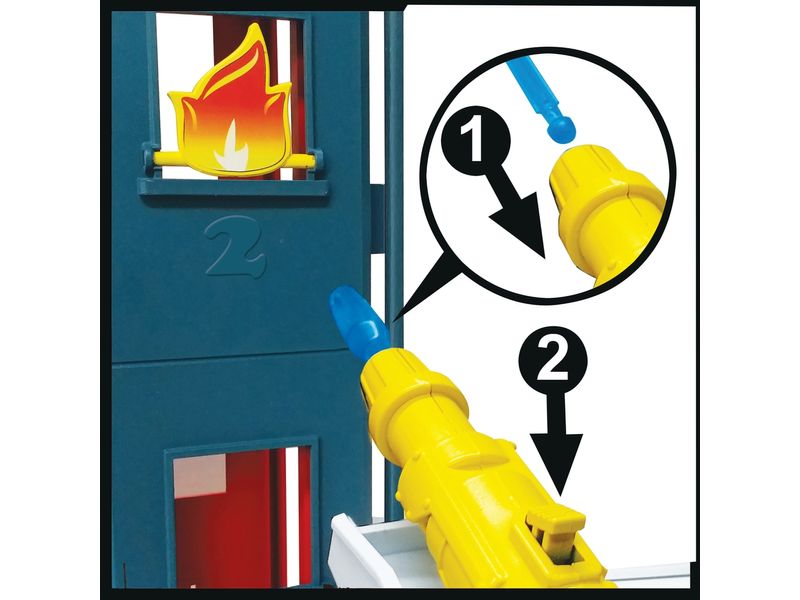 2

1

2