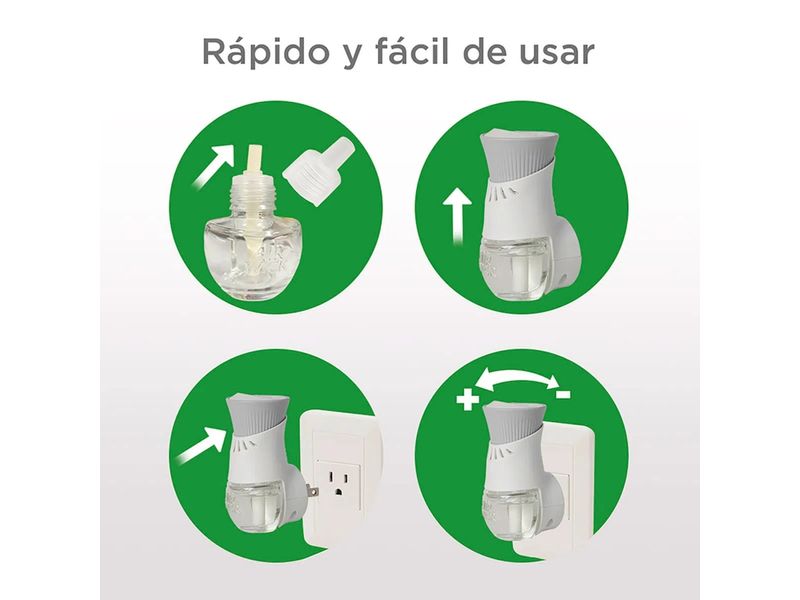 Rápido y fácil de usar

AIR WICK

+ -