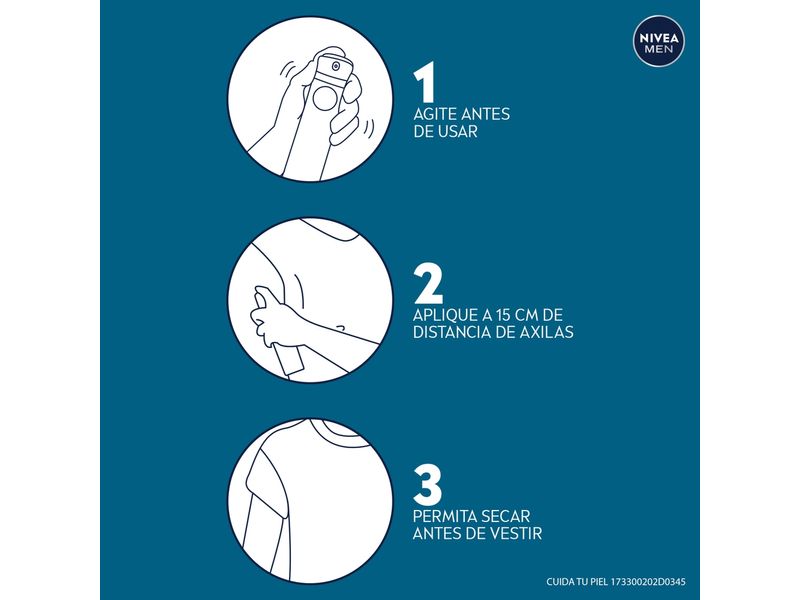 NIVEA
MEN

1
AGITE ANTES DE USAR

2
APLIQUE A 15 CM DE DISTANCIA DE AXILAS

3
PERMITA SECAR ANTES DE VESTIR

CUIDA TU PIEL 173300202D0345